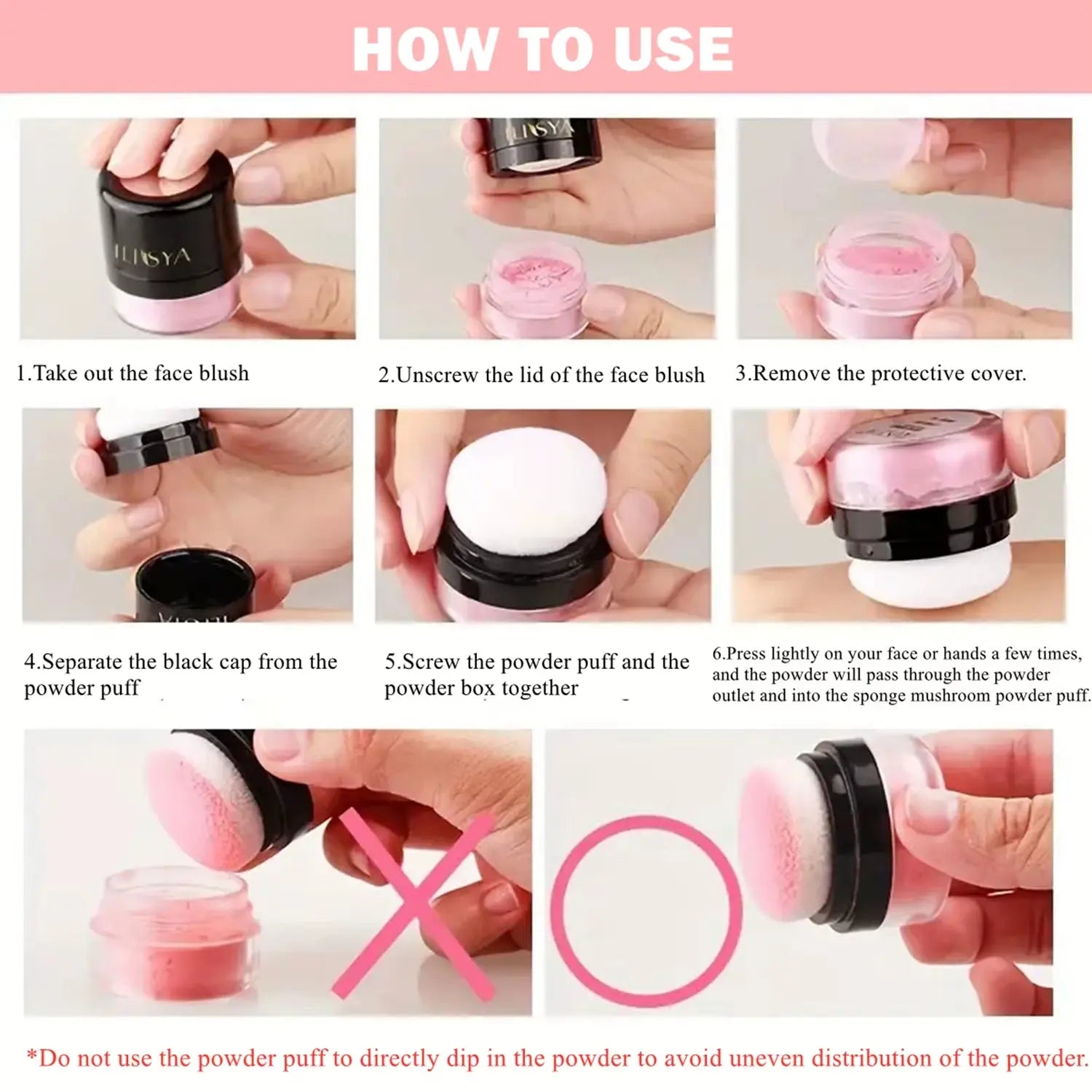 HOW TO USE

ILISYA

ILISYA

1.Take out the face blush

2.Unscrew the lid of the face blush

3.Remove the protective cover.

4.Separate the black cap from the powder puff

5.Screw the powder puff and the powder box together

6.Press lightly on your face or hands a few times, and the powder will pass through the powder outlet and into the sponge mushroom powder puff.

*Do not use the powder puff to directly dip in the powder to avoid uneven distribution of the powder.