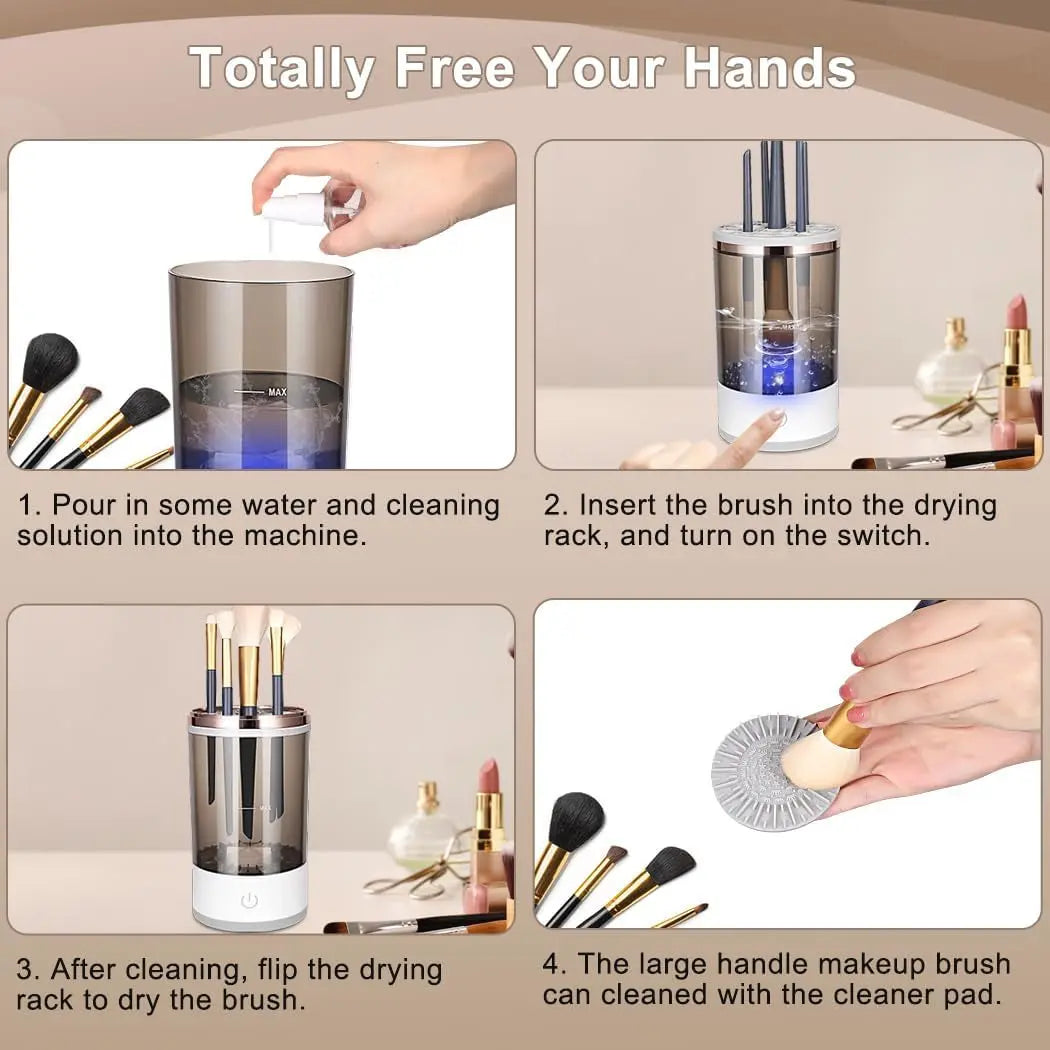 Totally Free Your Hands

MAX

1. Pour in some water and cleaning solution into the machine.

2. Insert the brush into the drying rack, and turn on the switch.

3. After cleaning, flip the drying rack to dry the brush.

4. The large handle makeup brush can cleaned with the cleaner pad.