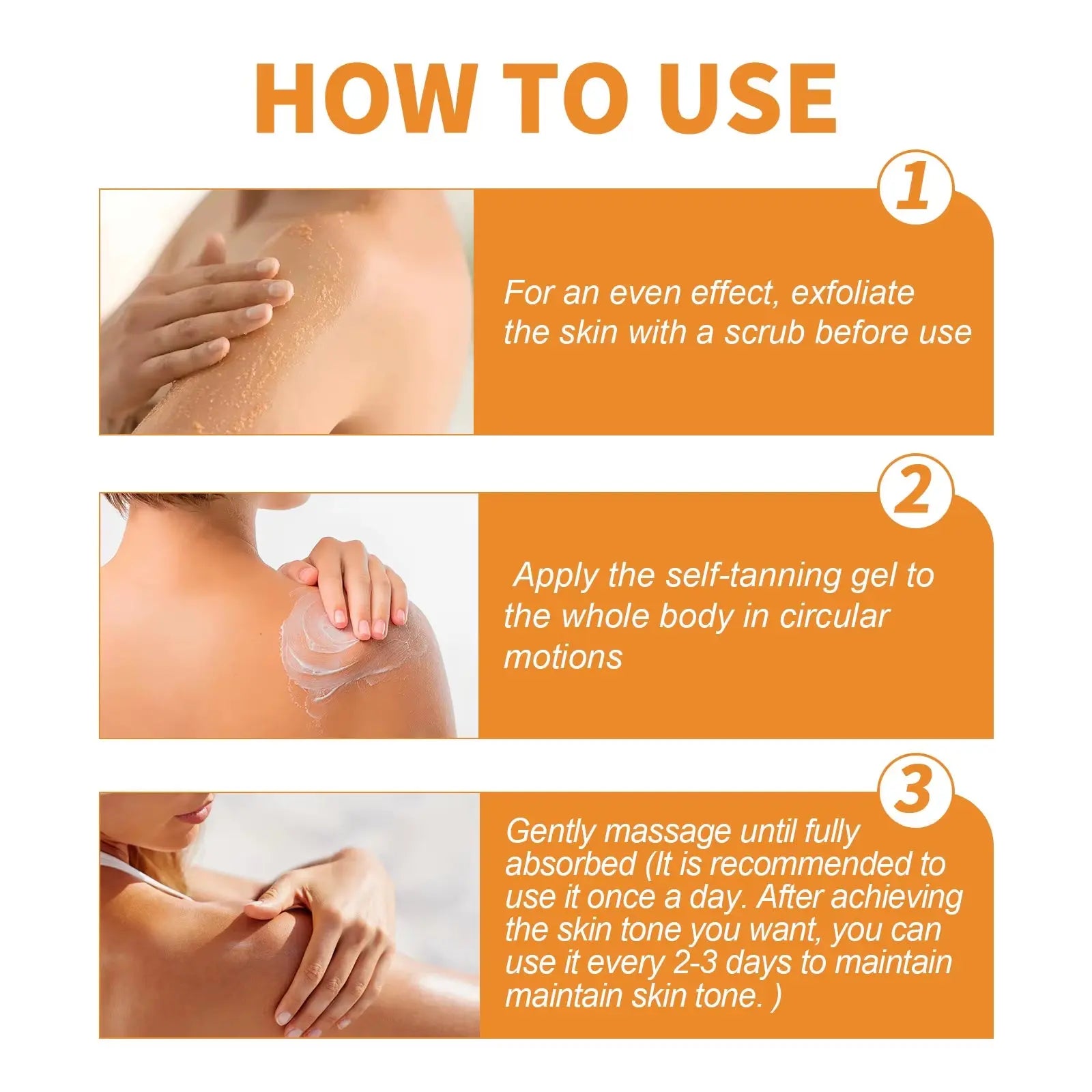 HOW TO USE

1

For an even effect, exfoliate the skin with a scrub before use

2

Apply the self-tanning gel to the whole body in circular motions

3

Gently massage until fully absorbed (It is recommended to use it once a day. After achieving the skin tone you want, you can use it every 2-3 days to maintain maintain skin tone. )